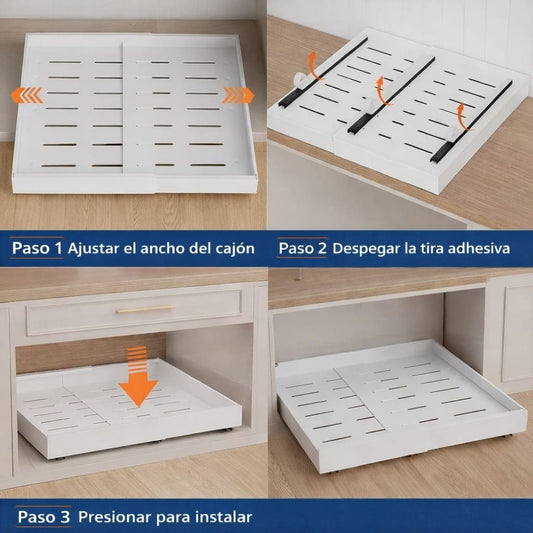 Paso 1 Ajustar el ancho del cajón

Paso 2 Despegar la tira adhesiva

Paso 3 Presionar para instalar